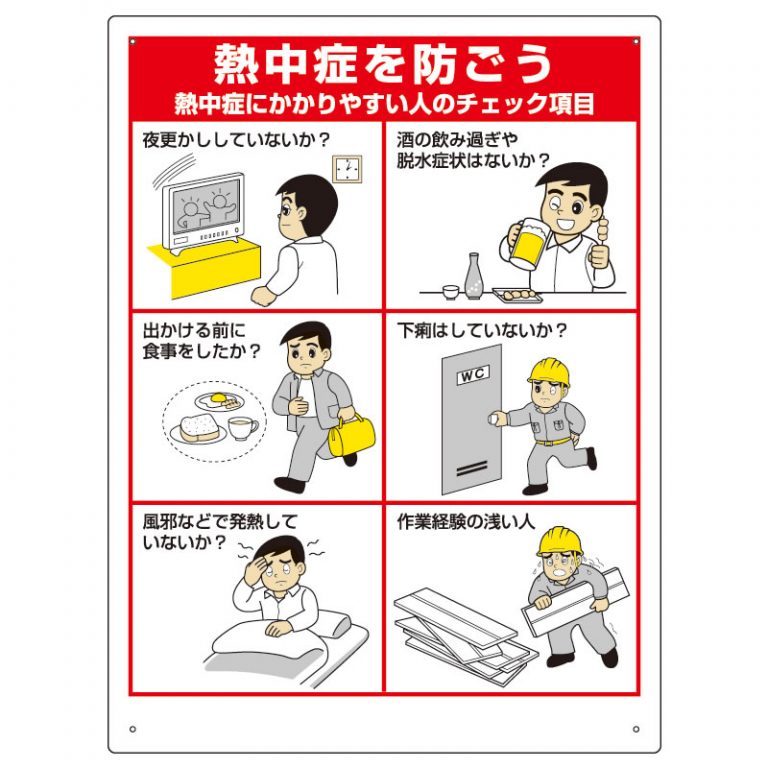 熱中症を防ごう
熱中症にかかりやすい人のチェック項目

夜更かししていないか？

酒の飲み過ぎや脱水症状はないか？

出かける前に食事をしたか？

下痢はしていないか？

WC

風邪などで発熱していないか？

作業経験の浅い人